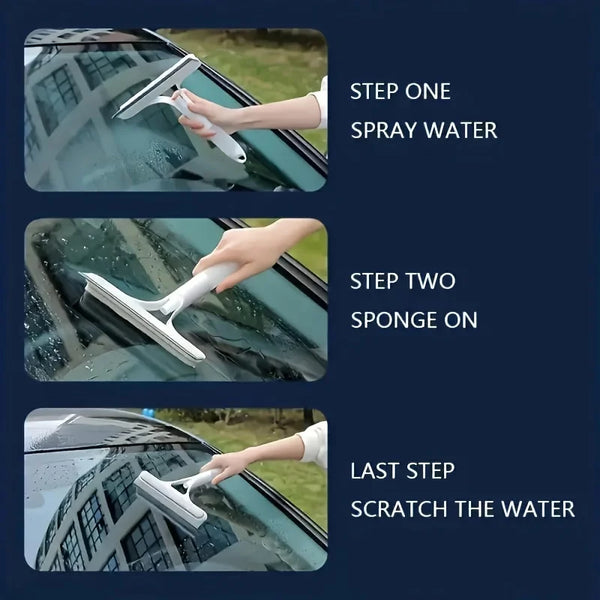 STEP ONE
SPRAY WATER

STEP TWO
SPONGE ON

LAST STEP
SCRATCH THE WATER