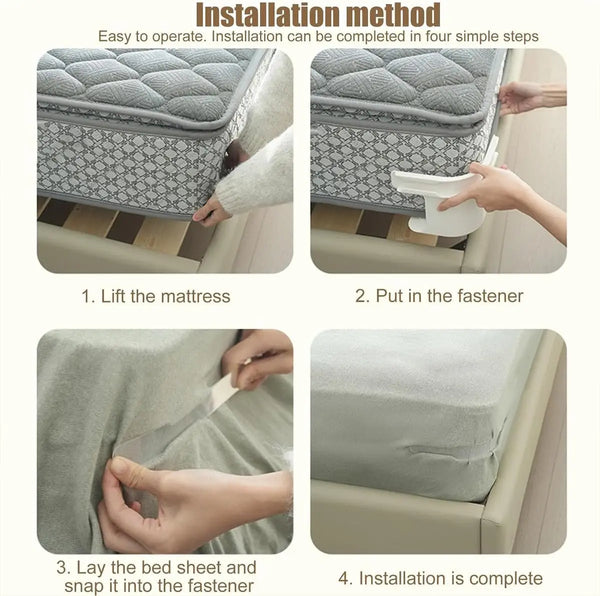 Installation method
Easy to operate. Installation can be completed in four simple steps

1. Lift the mattress

2. Put in the fastener

3. Lay the bed sheet and snap it into the fastener

4. Installation is complete